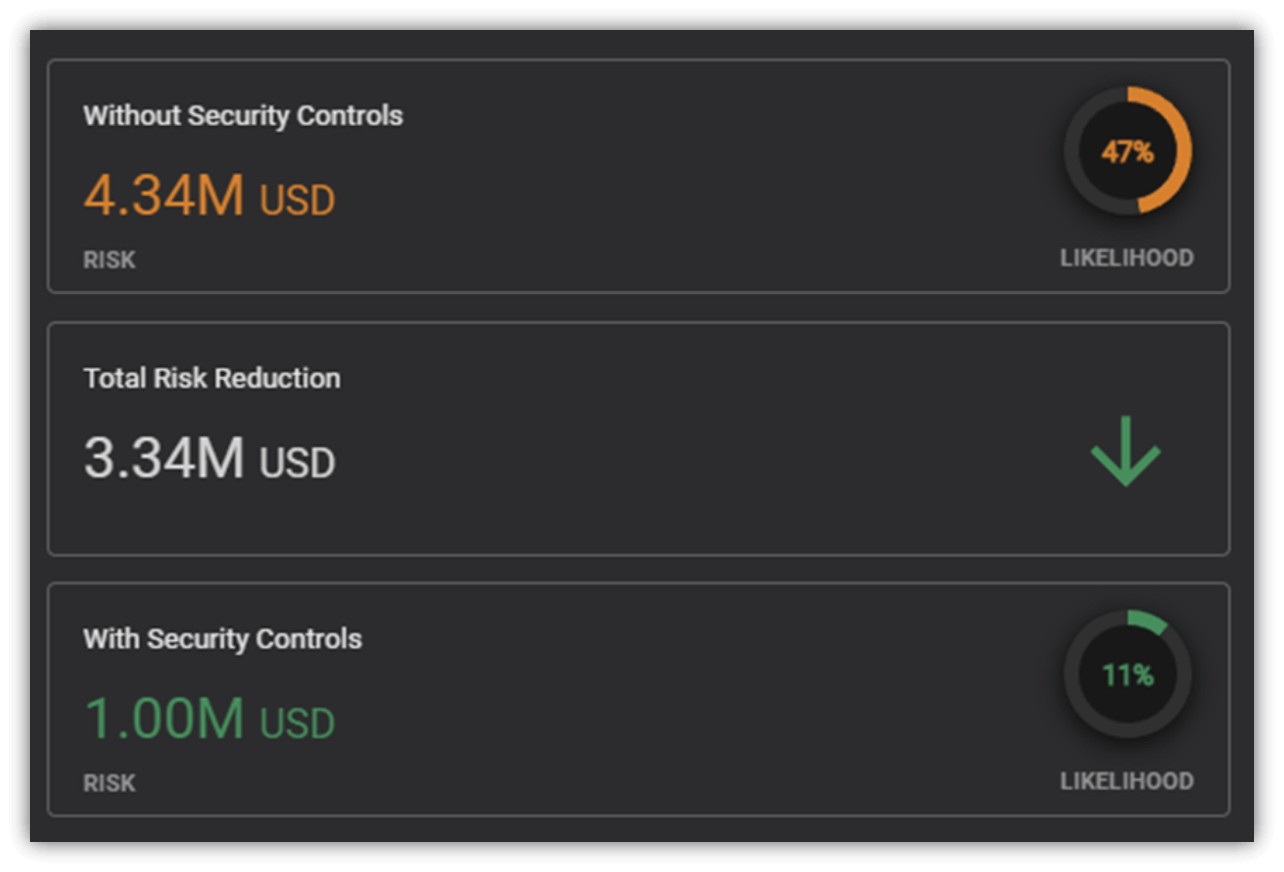 Without Security Controls

4.34M USD

RISK

47%

LIKELIHOOD

Total Risk Reduction

3.34M USD

With Security Controls

1.00M USD

RISK

11%

LIKELIHOOD